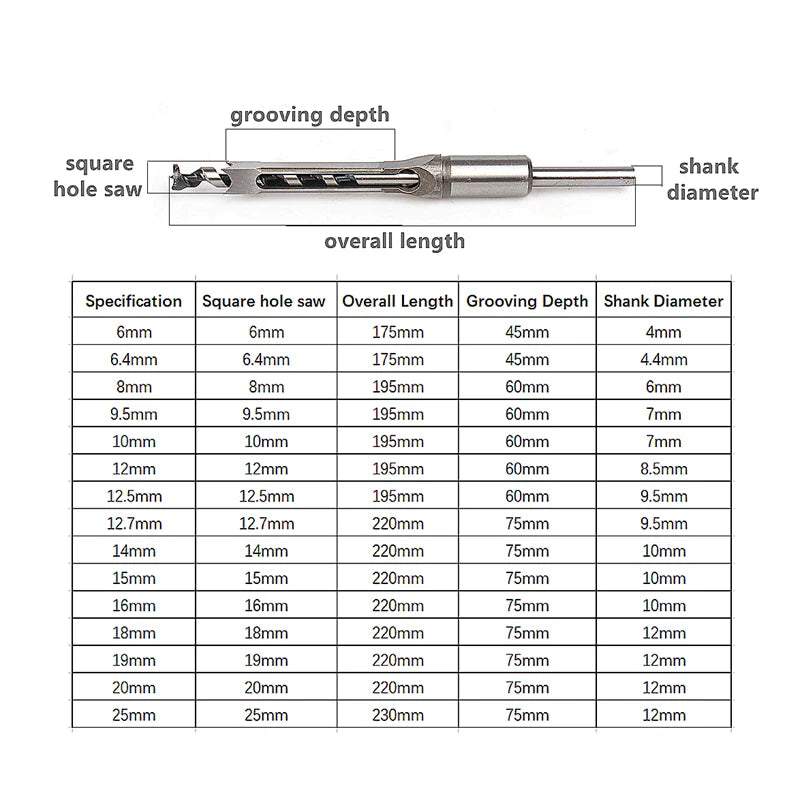 grooving depth

square hole saw

shank diameter

overall length

| Specification | Square hole saw | Overall Length | Grooving Depth | Shank Diameter |
|---|---|---|---|---|
| 6mm | 6mm | 175mm | 45mm | 4mm |
| 6.4mm | 6.4mm | 175mm | 45mm | 4.4mm |
| 8mm | 8mm | 195mm | 60mm | 6mm |
| 9.5mm | 9.5mm | 195mm | 60mm | 7mm |
| 10mm | 10mm | 195mm | 60mm | 7mm |
| 12mm | 12mm | 195mm | 60mm | 8.5mm |
| 12.5mm | 12.5mm | 195mm | 60mm | 9.5mm |
| 12.7mm | 12.7mm | 220mm | 75mm | 9.5mm |
| 14mm | 14mm | 220mm | 75mm | 10mm |
| 15mm | 15mm | 220mm | 75mm | 10mm |
| 16mm | 16mm | 220mm | 75mm | 10mm |
| 18mm | 18mm | 220mm | 75mm | 12mm |
| 19mm | 19mm | 220mm | 75mm | 12mm |
| 20mm | 20mm | 220mm | 75mm | 12mm |
| 25mm | 25mm | 230mm | 75mm | 12mm |